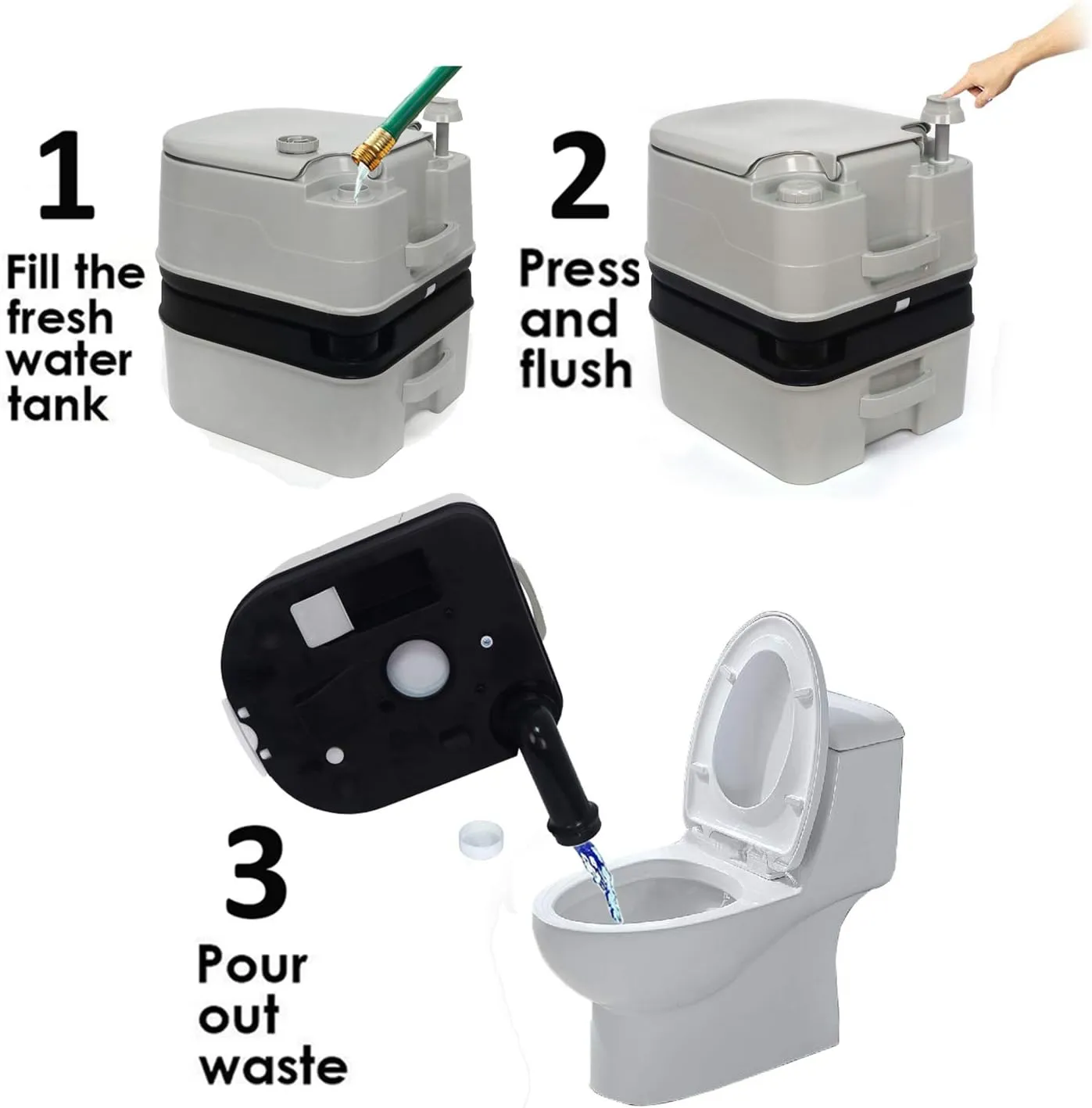 1
Fill the fresh water tank

2
Press and flush

3
Pour out waste